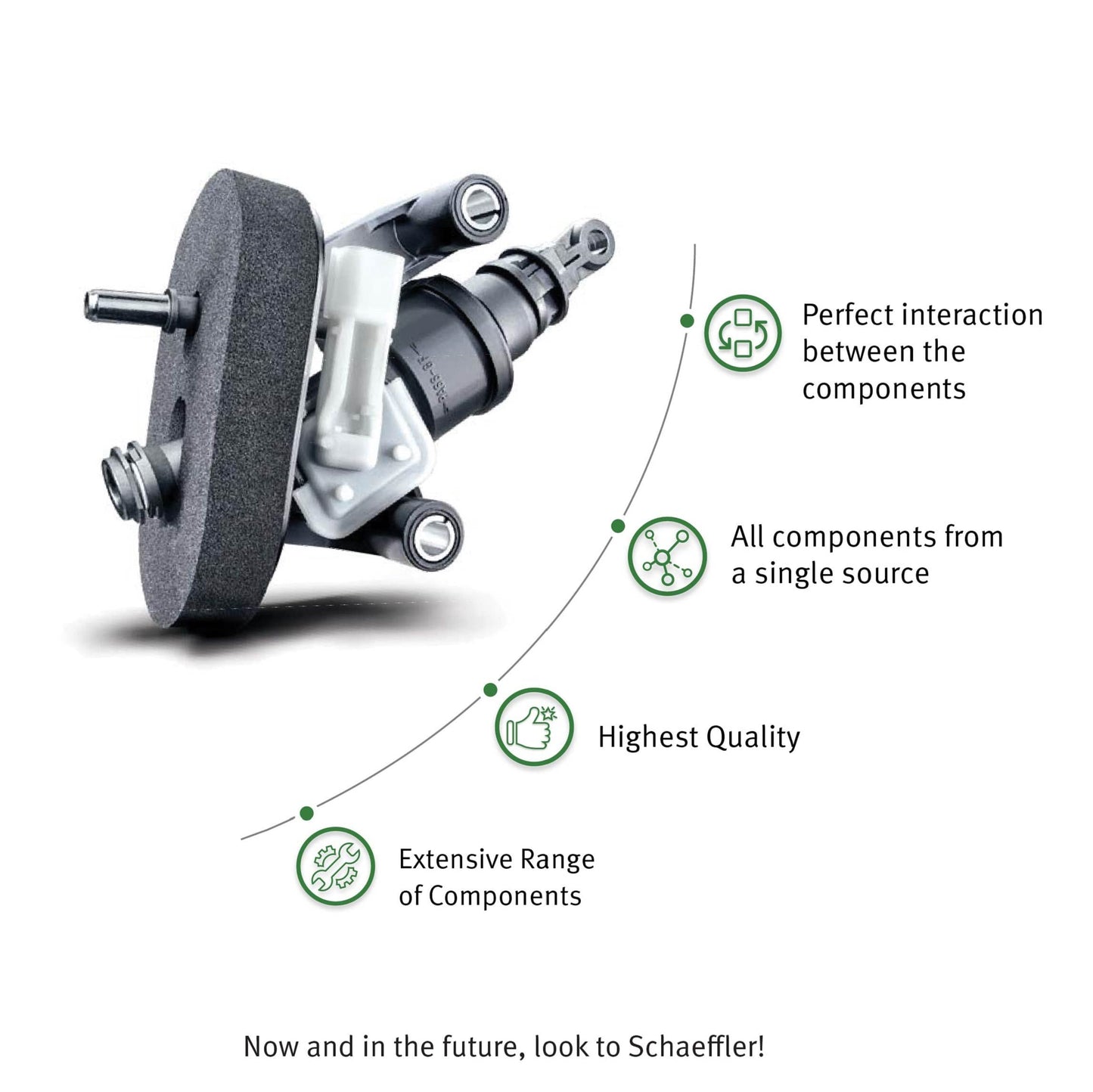 Perfect interaction between the components

All components from a single source

Highest Quality

Extensive Range of Components

Now and in the future, look to Schaeffler!